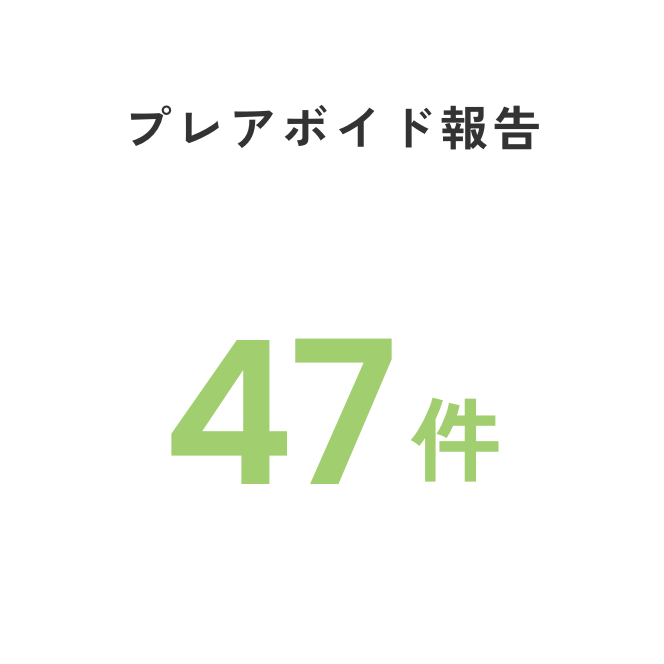 プレアボイド報告

47件